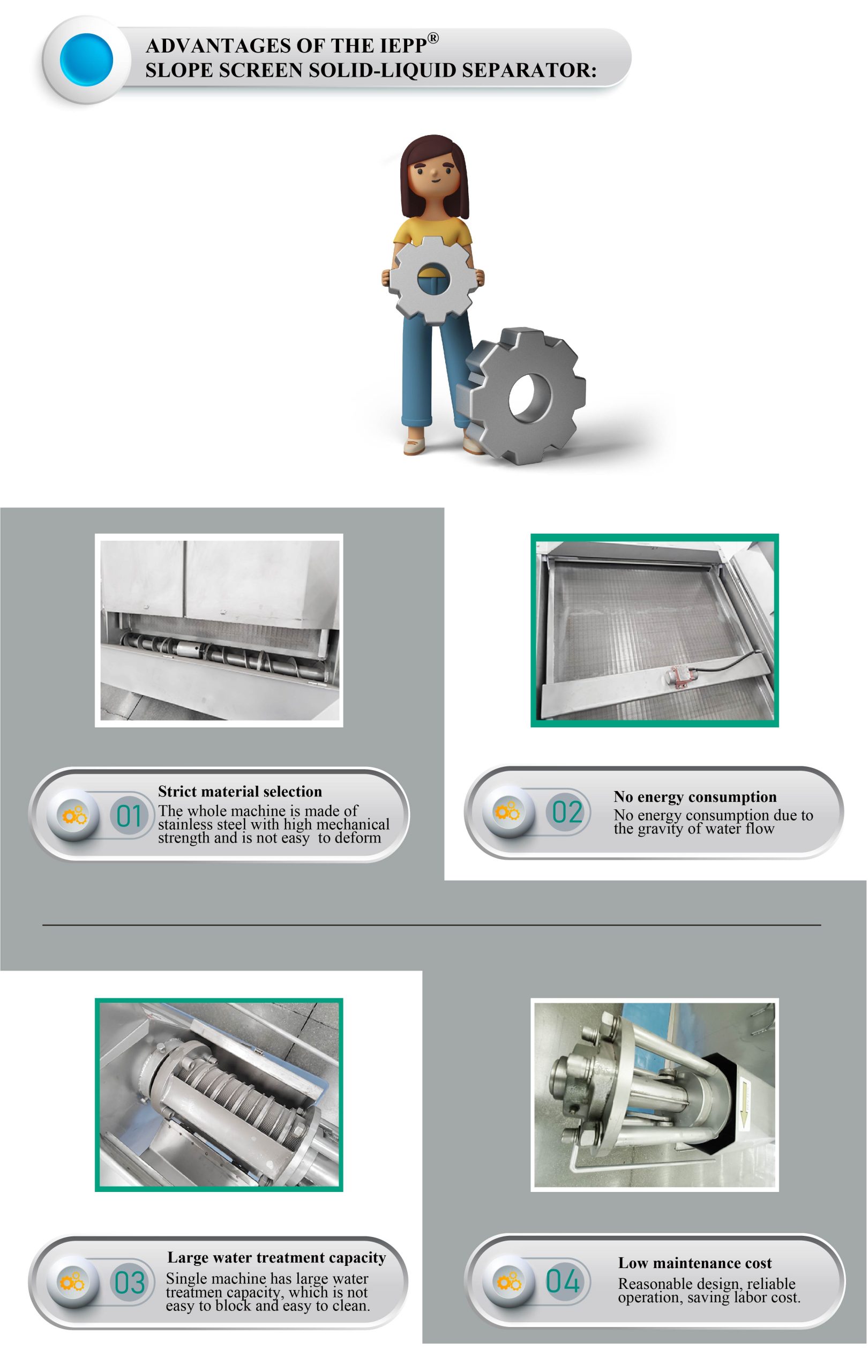 ADVANTAGES OF THE IEPP®
SLOPE SCREEN SOLID-LIQUID SEPARATOR:

01
Strict material selection
The whole machine is made of stainless steel with high mechanical strength and is not easy to deform

02
No energy consumption
No energy consumption due to the gravity of water flow

03
Large water treatment capacity
Single machine has large water treatmen capacity, which is not easy to block and easy to clean.

04
Low maintenance cost
Reasonable design, reliable operation, saving labor cost.